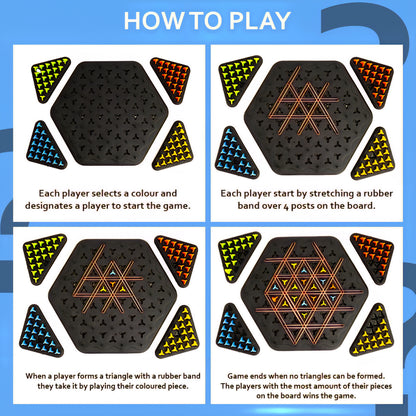 HOW TO PLAY

Each player selects a colour and designates a player to start the game.

Each player start by stretching a rubber band over 4 posts on the board.

When a player forms a triangle with a rubber band they take it by playing their coloured piece.

Game ends when no triangles can be formed. The players with the most amount of their pieces on the board wins the game.