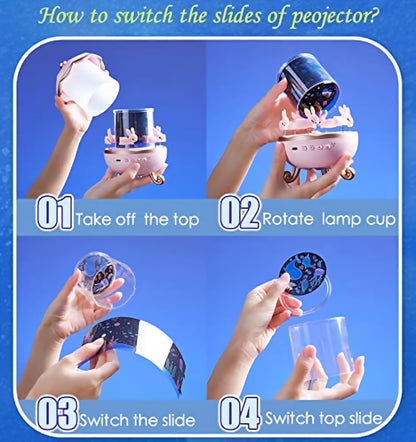 How to switch the slides of peojector?

01 Take off the top

02 Rotate lamp cup

03 Switch the slide

04 Switch top slide